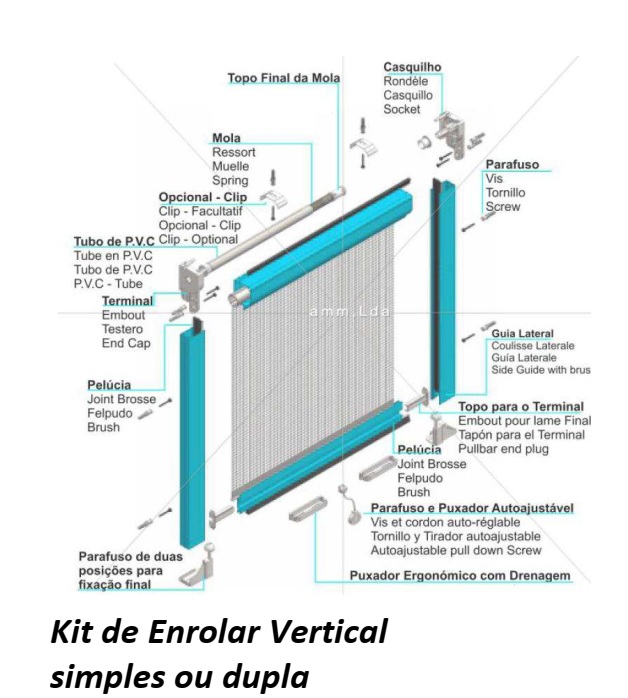 Topo Final da Mola

Casquilho
Rondèle
Casquillo
Socket

Mola
Ressort
Muelle
Spring

Parafuso
Vis
Tornillo
Screw

Opcional - Clip
Clip - Facultatif
Opcional - Clip
Clip - Optional

Tubo de P.V.C
Tube en P.V.C
Tubo de P.V.C
P.V.C - Tube

Terminal
Embout
Testero
End Cap

amm Lda

Guia Lateral
Coulisse Laterale
Guía Laterale
Side Guide with brus

Pelúcia
Joint Brosse
Felpudo
Brush

Topo para o Terminal
Embout pour lame Final
Tapón para el Terminal
Pullbar end plug

Pelúcia
Joint Brosse
Felpudo
Brush

Parafuso e Puxador Autoajustável
Vis et cordon auto-réglable
Tornillo y Tirador autoajustable
Autoajustable pull down Screw

Parafuso de duas posições para fixação final

Puxador Ergonómico com Drenagem

Kit de Enrolar Vertical simples ou dupla